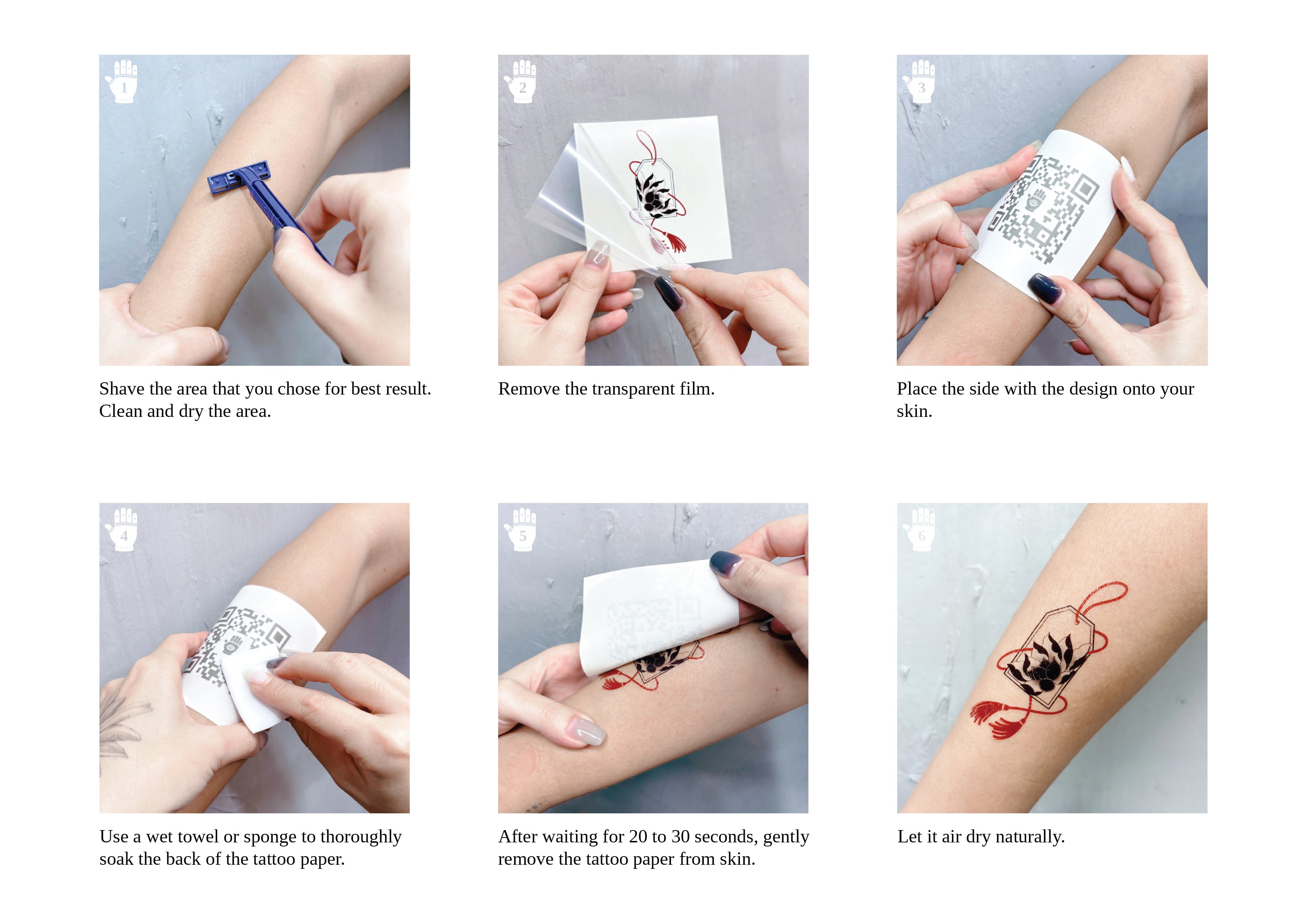 1

Shave the area that you chose for best result. Clean and dry the area.

2

Remove the transparent film.

3

Place the side with the design onto your skin.

4

Use a wet towel or sponge to thoroughly soak the back of the tattoo paper.

5

After waiting for 20 to 30 seconds, gently remove the tattoo paper from skin.

6

Let it air dry naturally.